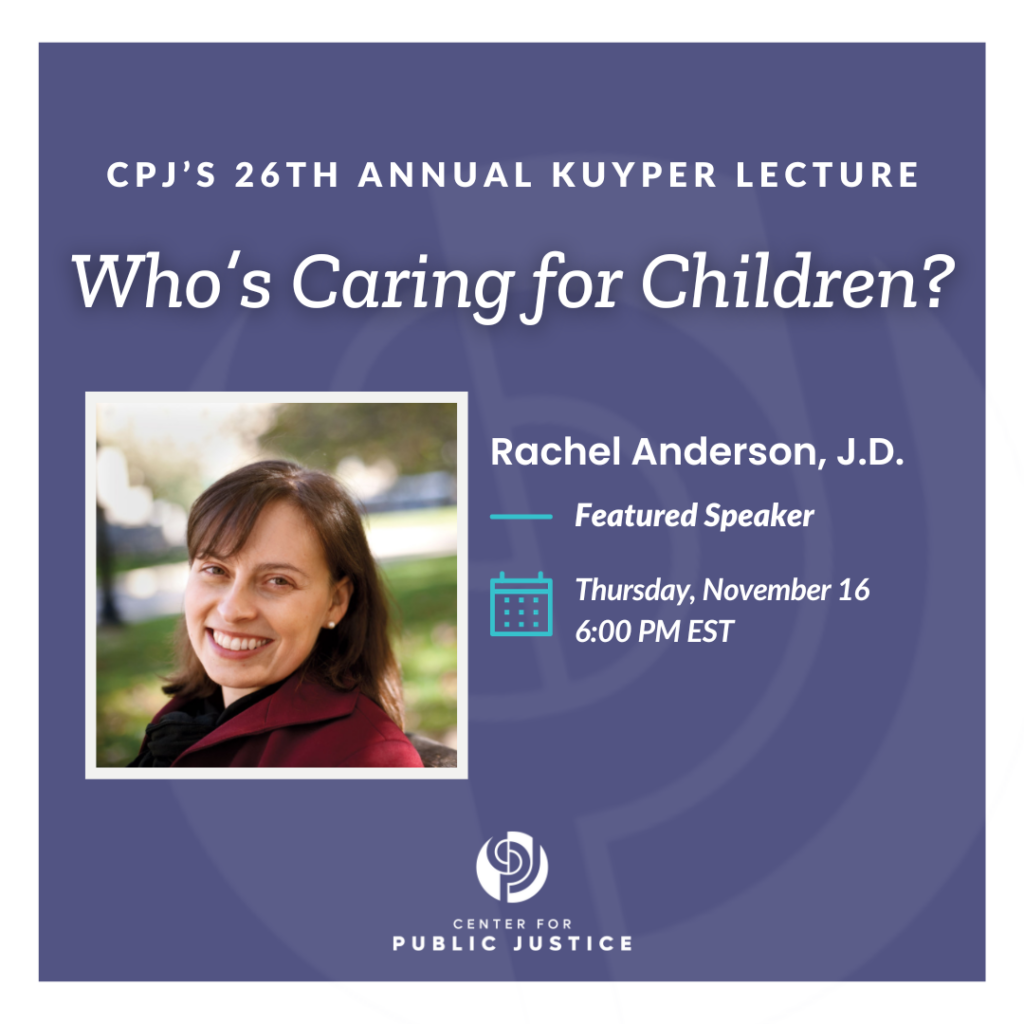 CPJ'S 26TH ANNUAL KUYPER LECTURE

Who's Caring for Children?

Rachel Anderson, J.D.

Featured Speaker

Thursday, November 16
6:00 PM EST

CENTER FOR
PUBLIC JUSTICE