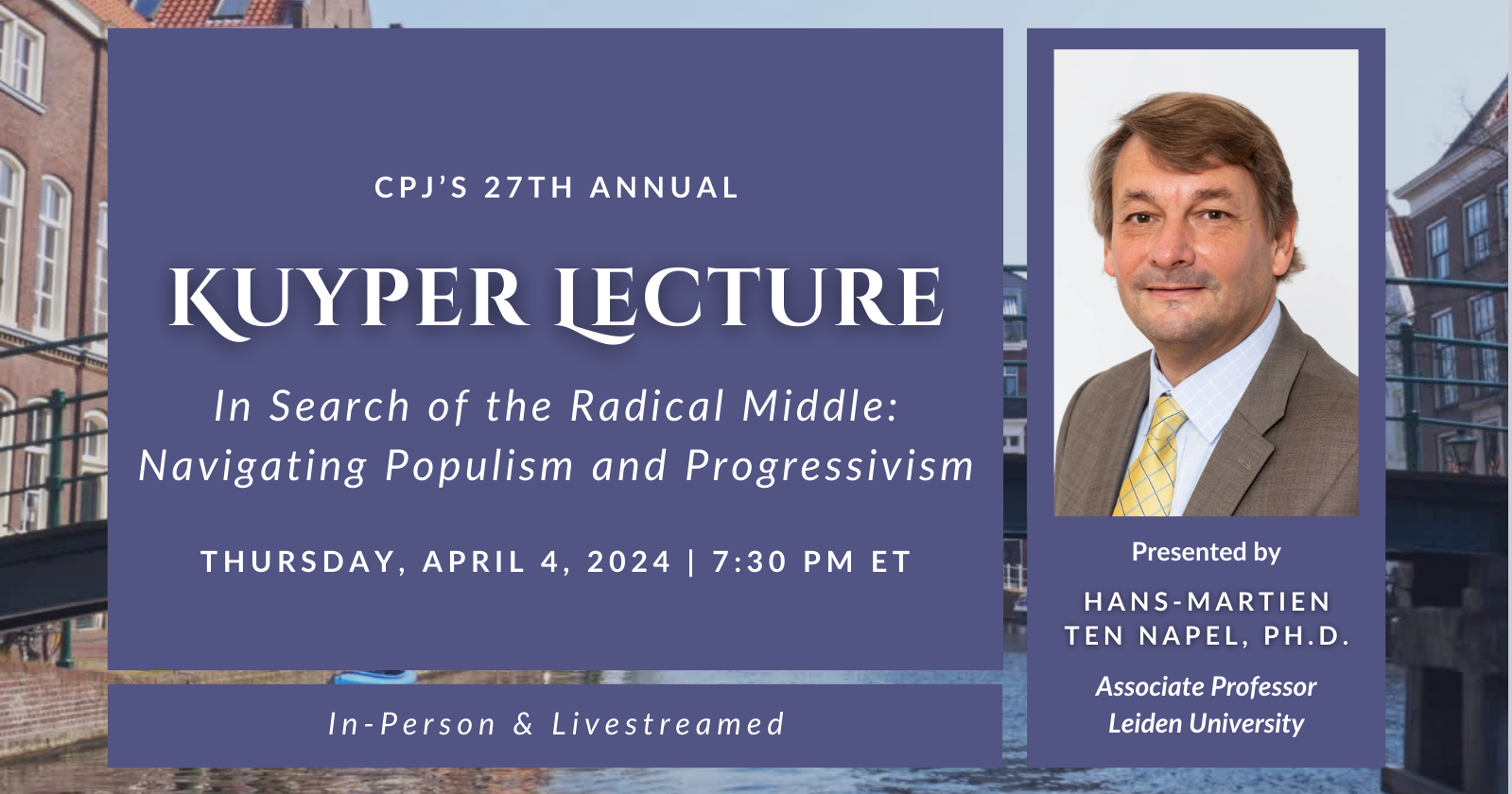 CPJ'S 27TH ANNUAL

KUYPER LECTURE

In Search of the Radical Middle: Navigating Populism and Progressivism

THURSDAY, APRIL 4, 2024 | 7:30 PM ET

In-Person & Livestreamed

Presented by

HANS-MARTIEN TEN NAPEL, PH.D.

Associate Professor Leiden University