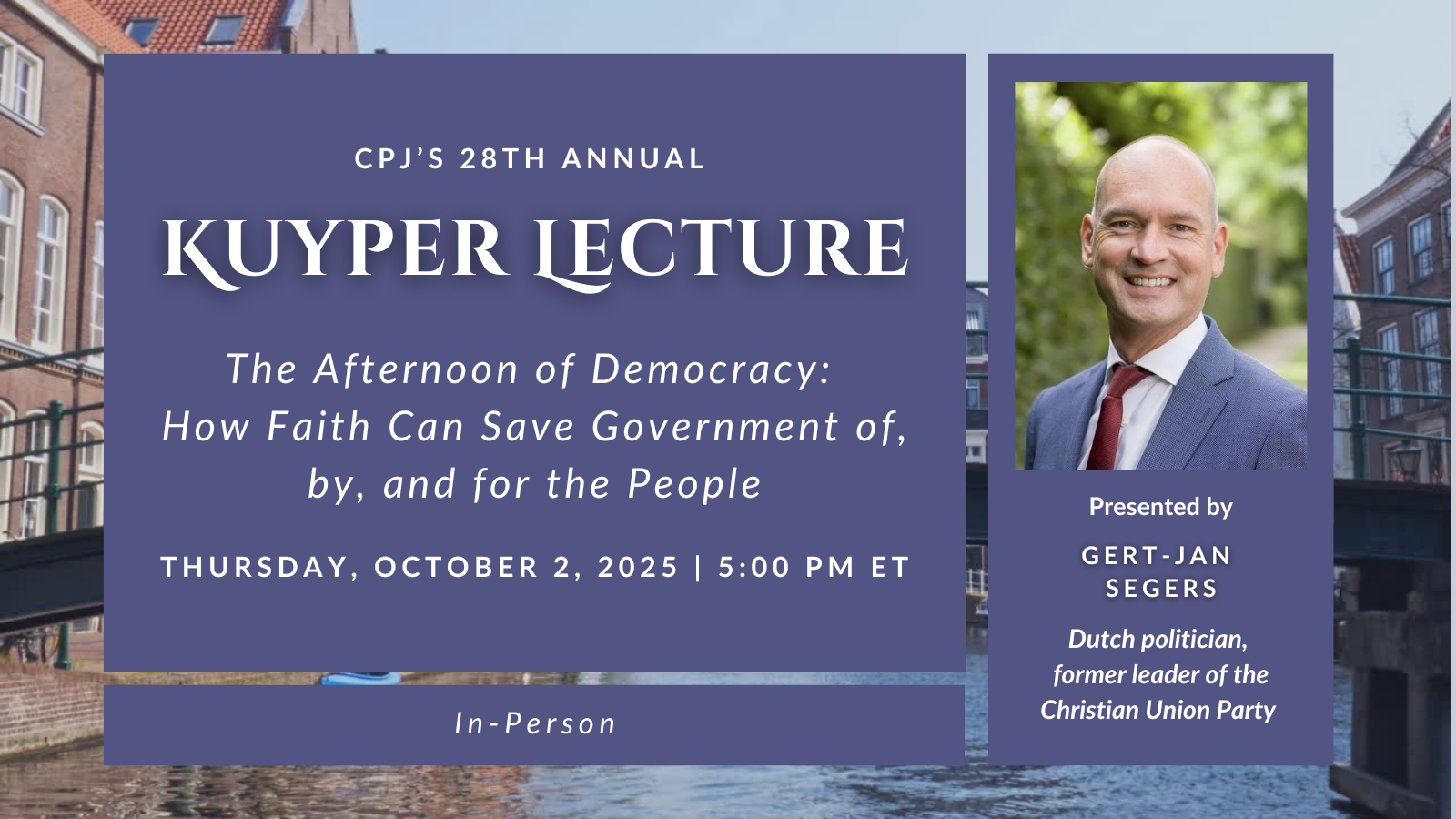 CPJ'S 28TH ANNUAL

KUYPER LECTURE

The Afternoon of Democracy: How Faith Can Save Government of, by, and for the People

THURSDAY, OCTOBER 2, 2025 | 5:00 PM ET

In-Person

Presented by

GERT-JAN SEGERS

Dutch politician, former leader of the Christian Union Party